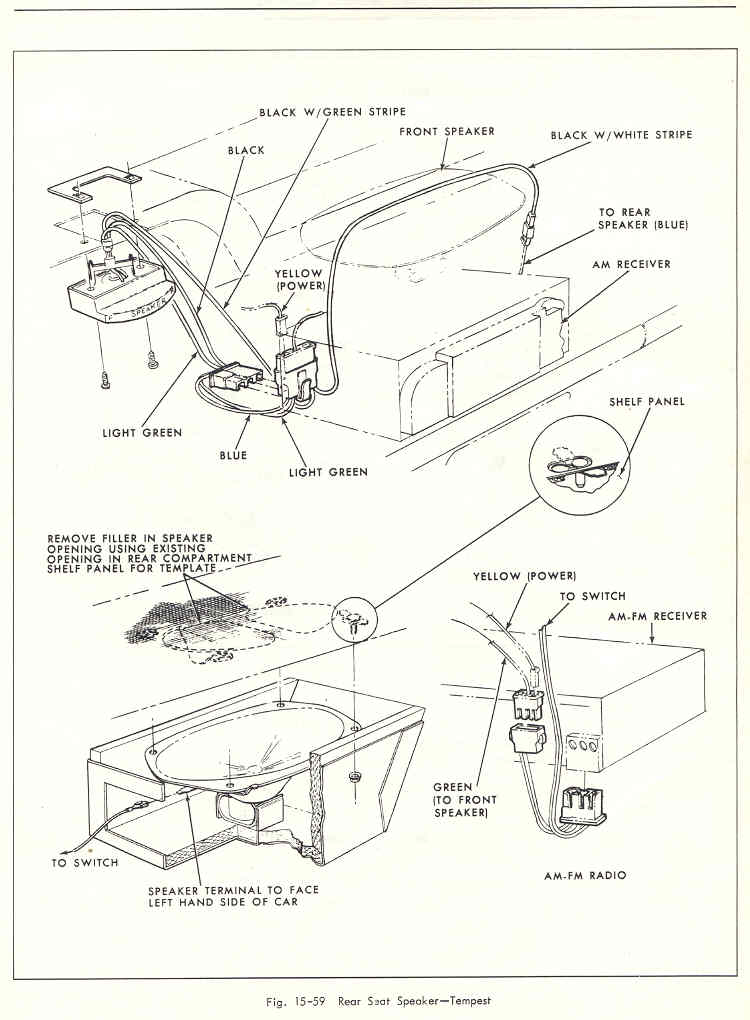 BLACK W/GREEN STRIPE

FRONT SPEAKER

BLACK W/WHITE STRIPE

BLACK

TO REAR SPEAKER (BLUE)

AM RECEIVER

YELLOW (POWER)

SPEAKER

LIGHT GREEN

BLUE

LIGHT GREEN

SHELF PANEL

REMOVE FILLER IN SPEAKER OPENING USING EXISTING OPENING IN REAR COMPARTMENT SHELF PANEL FOR TEMPLATE

YELLOW (POWER)

TO SWITCH

AM-FM RECEIVER

GREEN (TO FRONT SPEAKER)

TO SWITCH

SPEAKER TERMINAL TO FACE LEFT HAND SIDE OF CAR

AM-FM RADIO

Fig. 15-59 Rear Seat Speaker—Tempest